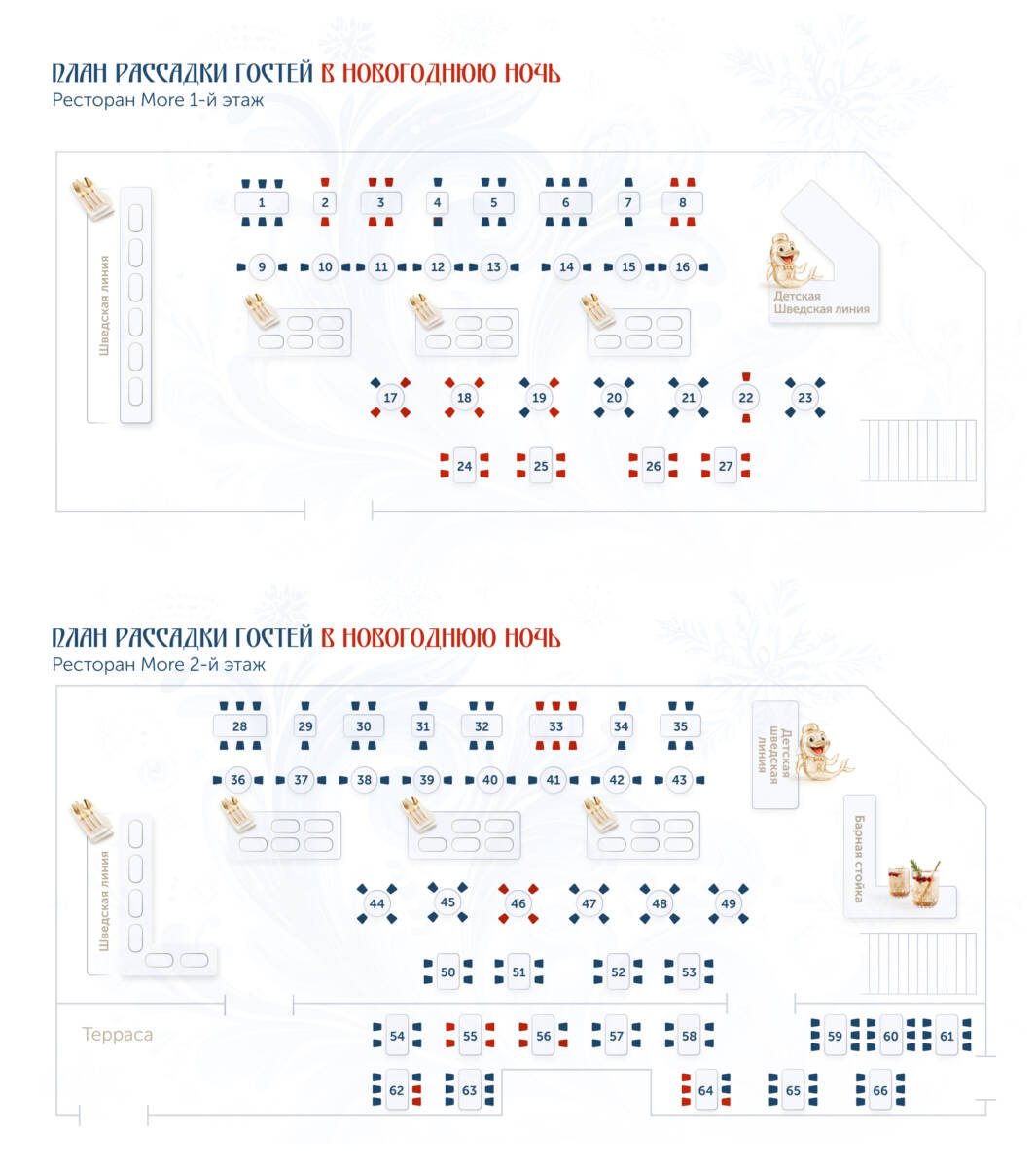 ПЛАН РАССАДКИ ГОСТЕЙ В НОВОГОДНЮЮ НОЧЬ
Ресторан More 1-й этаж

Шведская линия

1 2 3 4 5 6 7 8

9 10 11 12 13 14 15 16

Детская Шведская линия

17 18 19 20 21 22 23

24 25 26 27

ПЛАН РАССАДКИ ГОСТЕЙ В НОВОГОДНЮЮ НОЧЬ
Ресторан More 2-й этаж

28 29 30 31 32 33 34 35

Детская шведская линия

36 37 38 39 40 41 42 43

Шведская линия

Барная стойка

44 45 46 47 48 49

50 51 52 53

Терраса

54 55 56 57 58 59 60 61

62 63 64 65 66